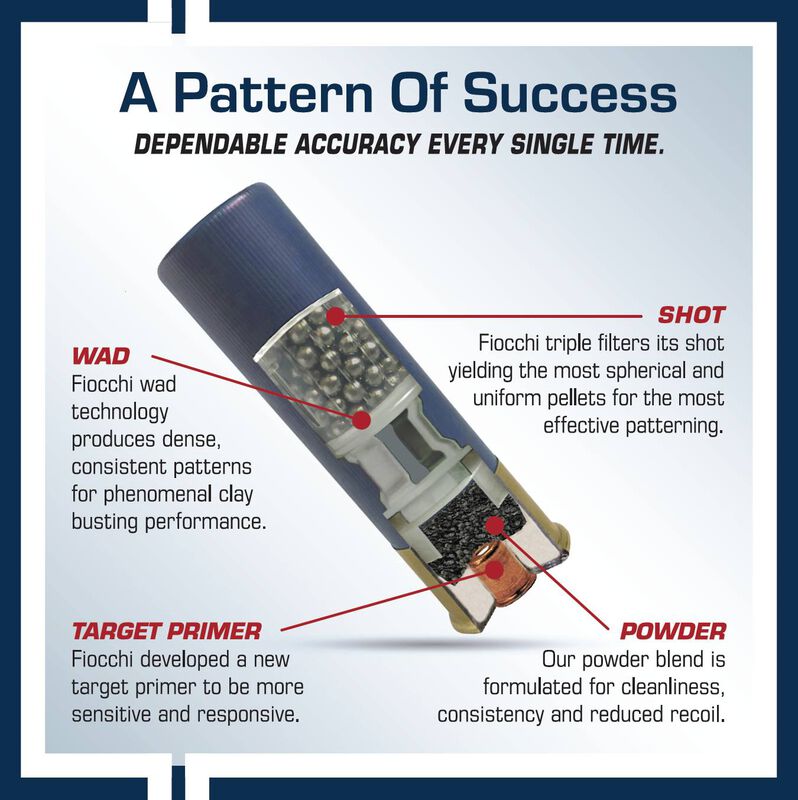 A Pattern Of Success
DEPENDABLE ACCURACY EVERY SINGLE TIME.

WAD
Fiocchi wad technology produces dense, consistent patterns for phenomenal clay busting performance.

SHOT
Fiocchi triple filters its shot yielding the most spherical and uniform pellets for the most effective patterning.

TARGET PRIMER
Fiocchi developed a new target primer to be more sensitive and responsive.

POWDER
Our powder blend is formulated for cleanliness, consistency and reduced recoil.