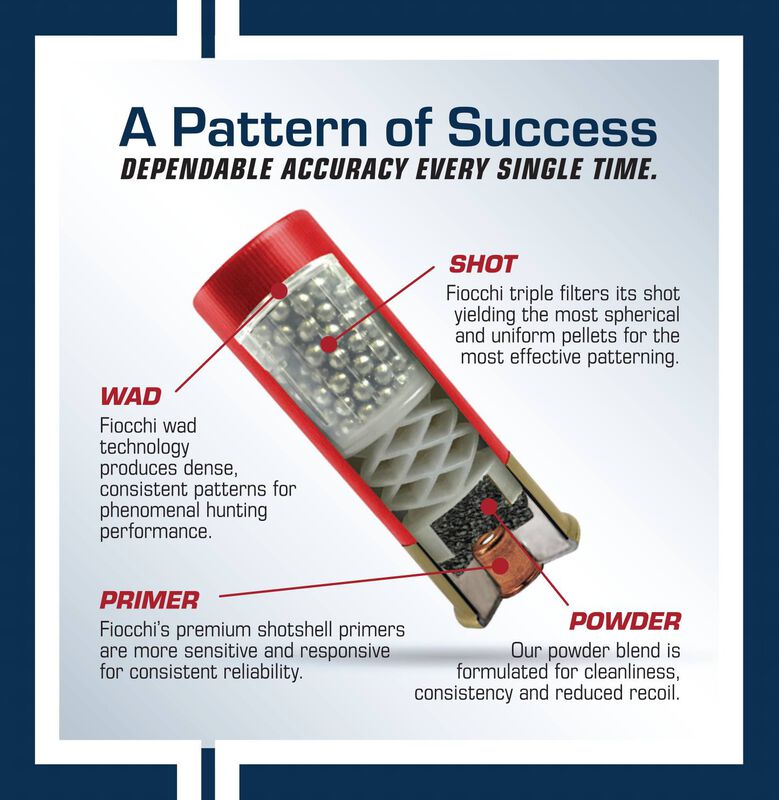 A Pattern of Success
DEPENDABLE ACCURACY EVERY SINGLE TIME.

SHOT
Fiocchi triple filters its shot yielding the most spherical and uniform pellets for the most effective patterning.

WAD
Fiocchi wad technology produces dense, consistent patterns for phenomenal hunting performance.

PRIMER
Fiocchi's premium shotshell primers are more sensitive and responsive for consistent reliability.

POWDER
Our powder blend is formulated for cleanliness, consistency and reduced recoil.