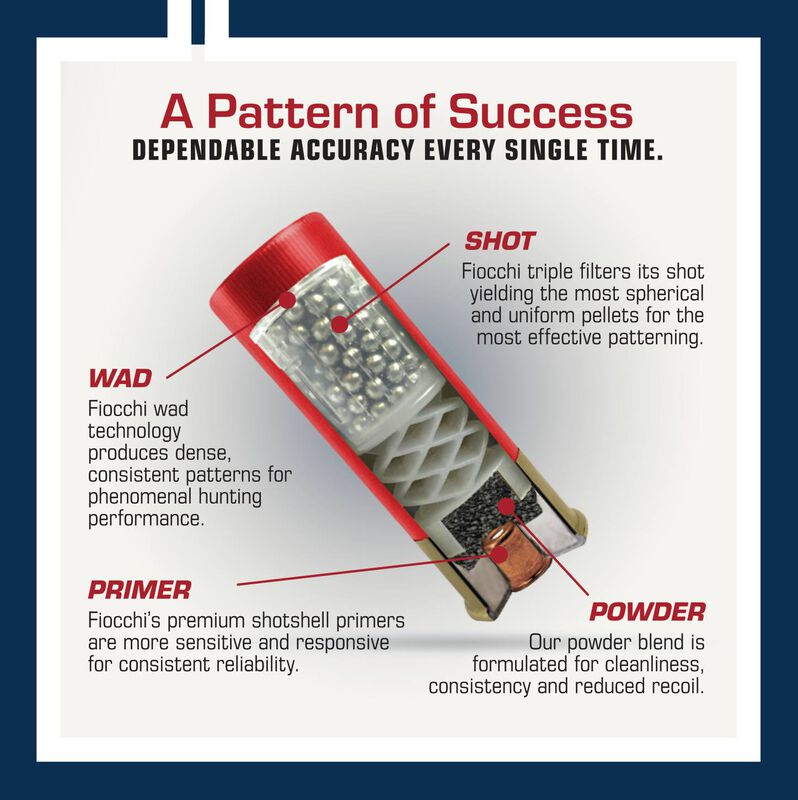 A Pattern of Success
DEPENDABLE ACCURACY EVERY SINGLE TIME.

SHOT
Fiocchi triple filters its shot yielding the most spherical and uniform pellets for the most effective patterning.

WAD
Fiocchi wad technology produces dense, consistent patterns for phenomenal hunting performance.

PRIMER
Fiocchi's premium shotshell primers are more sensitive and responsive for consistent reliability.

POWDER
Our powder blend is formulated for cleanliness, consistency and reduced recoil.